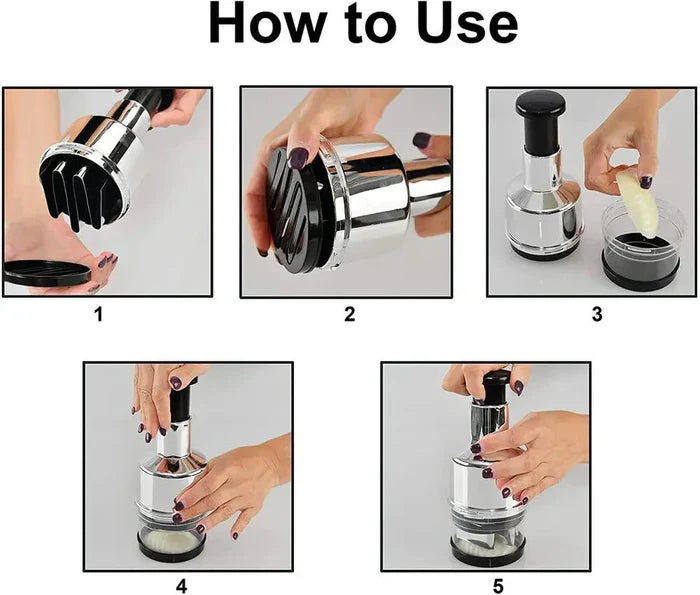 How to Use

1

2

3

4

5